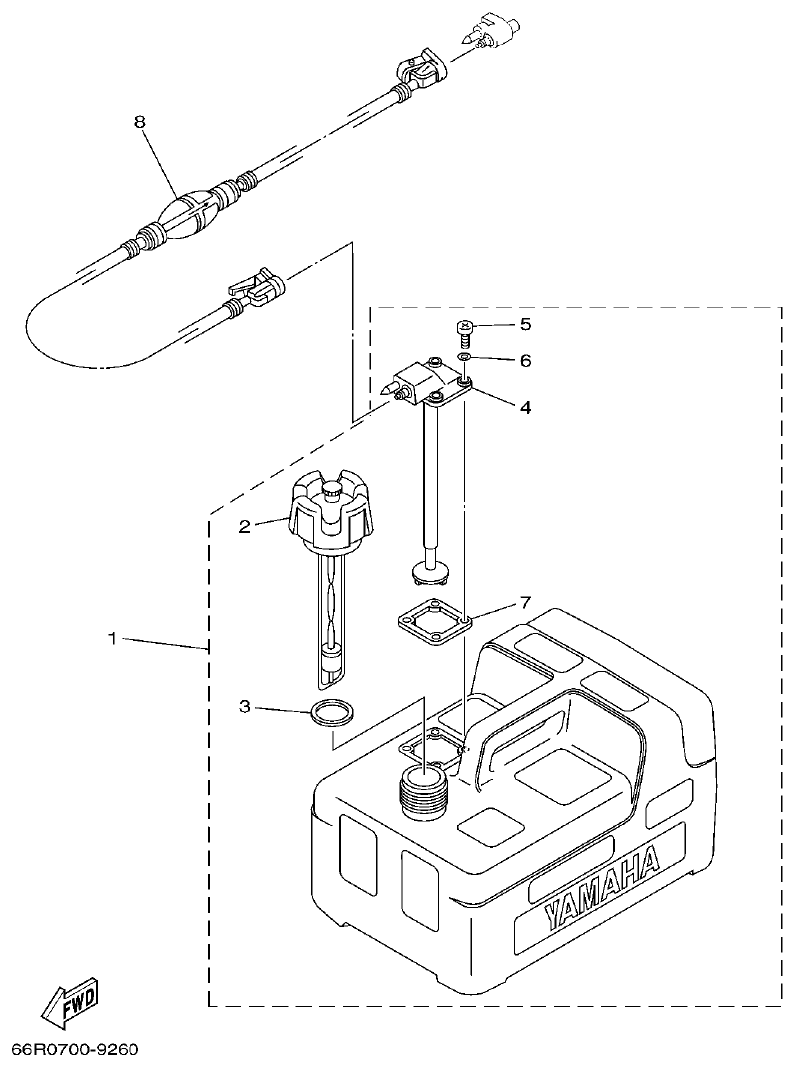 8

5

6

4

2

7

1

3

YAMAHA

FWD

66R0700-9260